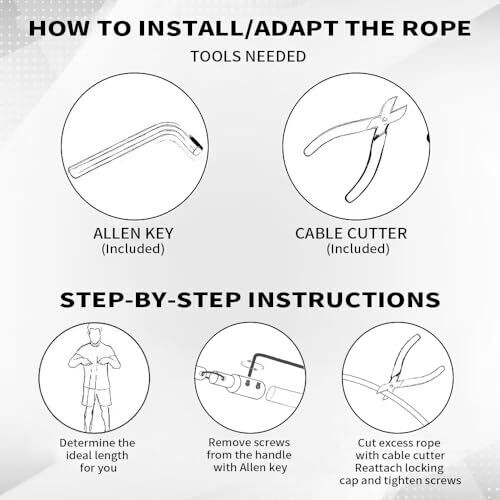 HOW TO INSTALL/ADAPT THE ROPE

TOOLS NEEDED

ALLEN KEY
(Included)

CABLE CUTTER
(Included)

STEP-BY-STEP INSTRUCTIONS

Determine the ideal length for you

Remove screws from the handle with Allen key

Cut excess rope with cable cutter
Reattach locking cap and tighten screws