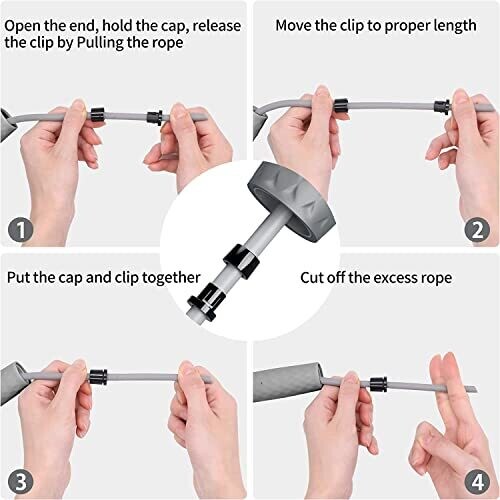 Open the end, hold the cap, release the clip by Pulling the rope

1

Move the clip to proper length

2

Put the cap and clip together

3

Cut off the excess rope

4