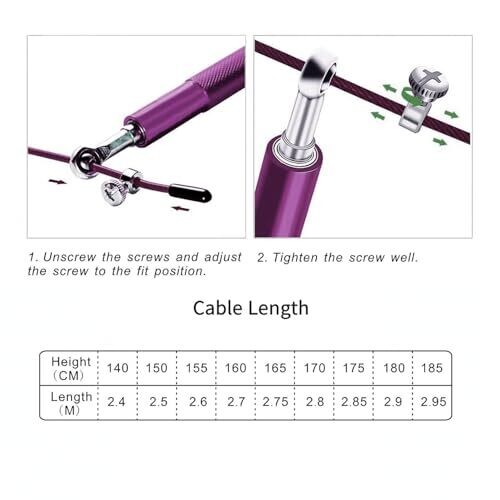 1. Unscrew the screws and adjust the screw to the fit position.

2. Tighten the screw well.

Cable Length

| Height (CM) | 140 | 150 | 155 | 160 | 165 | 170 | 175 | 180 | 185 |
|---|---|---|---|---|---|---|---|---|---|
| Length (M) | 2.4 | 2.5 | 2.6 | 2.7 | 2.75 | 2.8 | 2.85 | 2.9 | 2.95 |