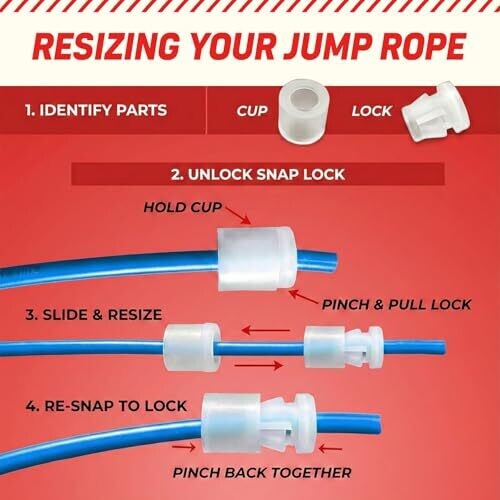 RESIZING YOUR JUMP ROPE

1. IDENTIFY PARTS

CUP

LOCK

2. UNLOCK SNAP LOCK

HOLD CUP

PINCH & PULL LOCK

3. SLIDE & RESIZE

4. RE-SNAP TO LOCK

PINCH BACK TOGETHER