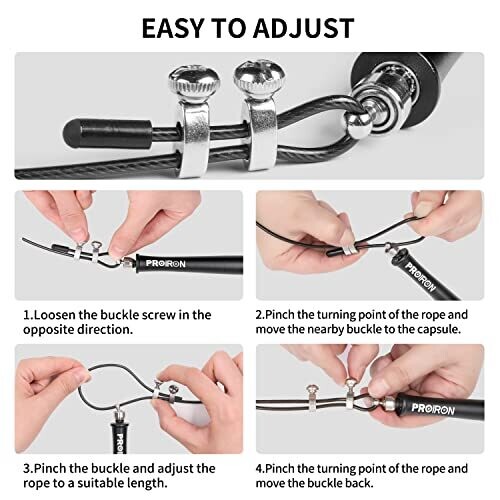 EASY TO ADJUST

PROIRON

PROIRON

1.Loosen the buckle screw in the opposite direction.

2.Pinch the turning point of the rope and move the nearby buckle to the capsule.

PRO

PROIRON

3.Pinch the buckle and adjust the rope to a suitable length.

4.Pinch the turning point of the rope and move the buckle back.