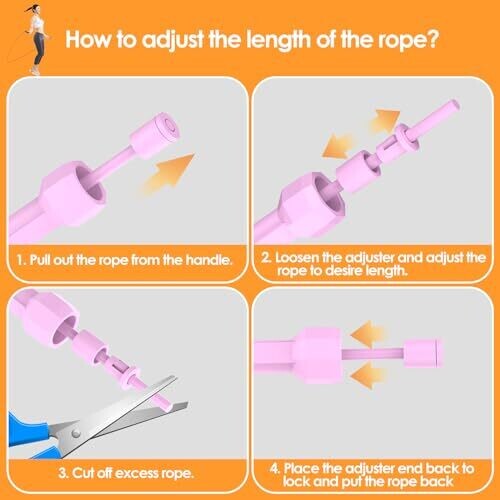 How to adjust the length of the rope?

1. Pull out the rope from the handle.

2. Loosen the adjuster and adjust the rope to desire length.

3. Cut off excess rope.

4. Place the adjuster end back to lock and put the rope back